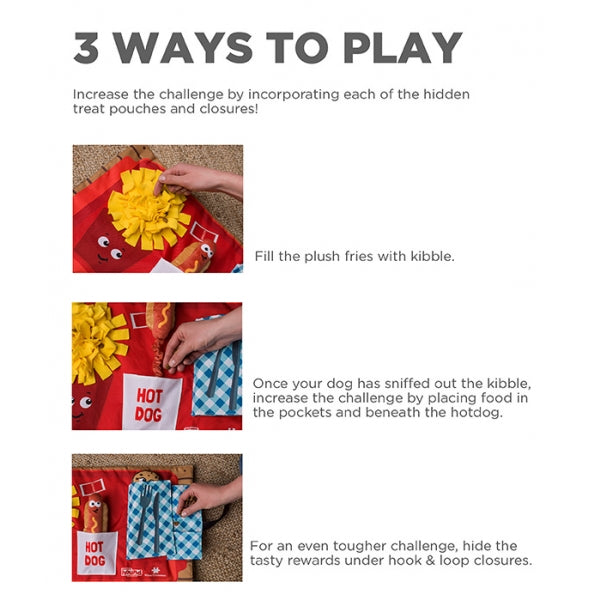 3 WAYS TO PLAY

Increase the challenge by incorporating each of the hidden treat pouches and closures!

Fill the plush fries with kibble.

HOT DOG

Once your dog has sniffed out the kibble, increase the challenge by placing food in the pockets and beneath the hotdog.

HOT DOG

For an even tougher challenge, hide the tasty rewards under hook & loop closures.